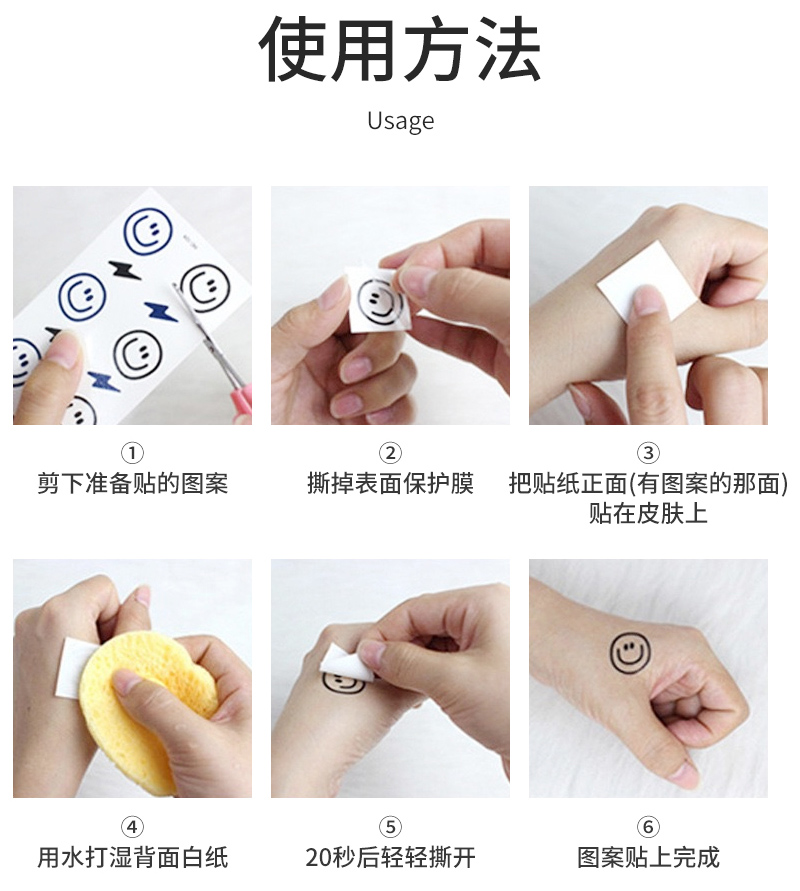 使用方法

Usage

①
剪下准备贴的图案

②
撕掉表面保护膜

③
把贴纸正面(有图案的那面)贴在皮肤上

④
用水打湿背面白纸

⑤
20秒后轻轻撕开

⑥
图案贴上完成